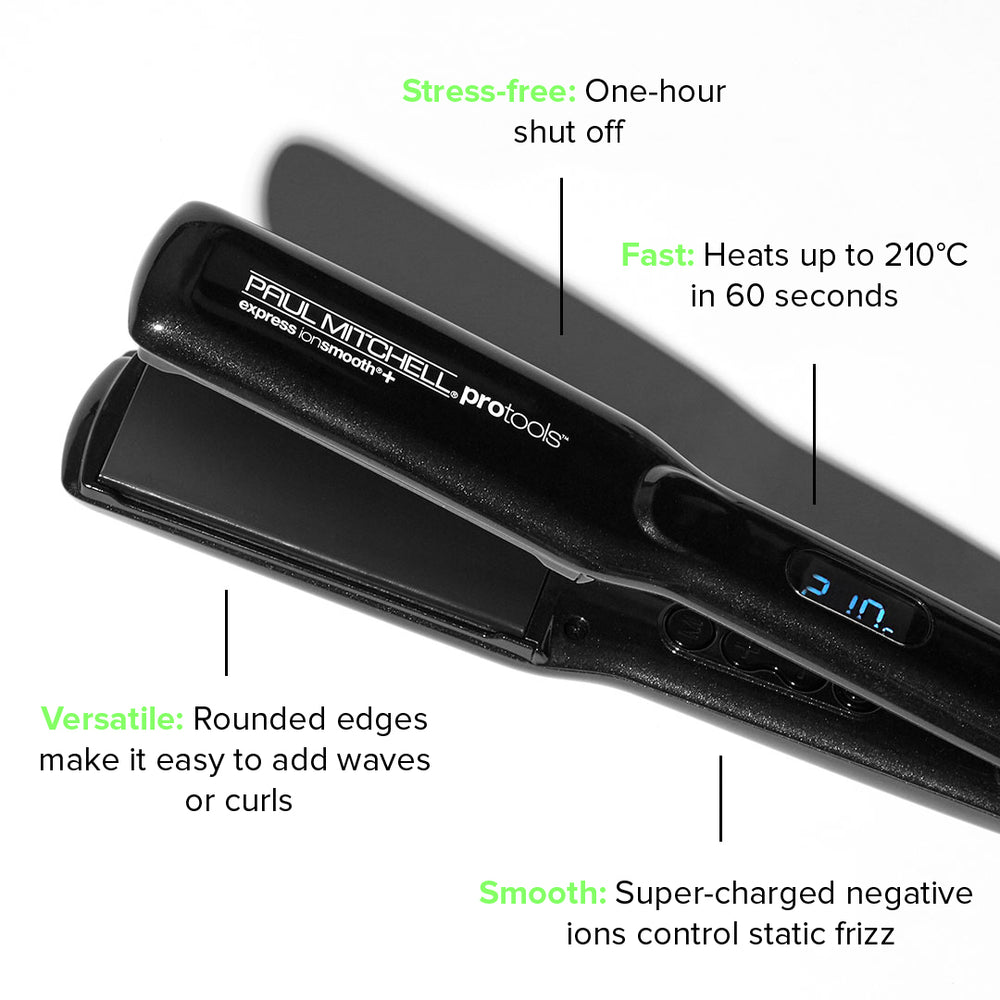 Stress-free: One-hour shut off

Fast: Heats up to 210°C in 60 seconds

PAUL MITCHELL® protools™
express ionsmooth®+

210

Versatile: Rounded edges make it easy to add waves or curls

Smooth: Super-charged negative ions control static frizz